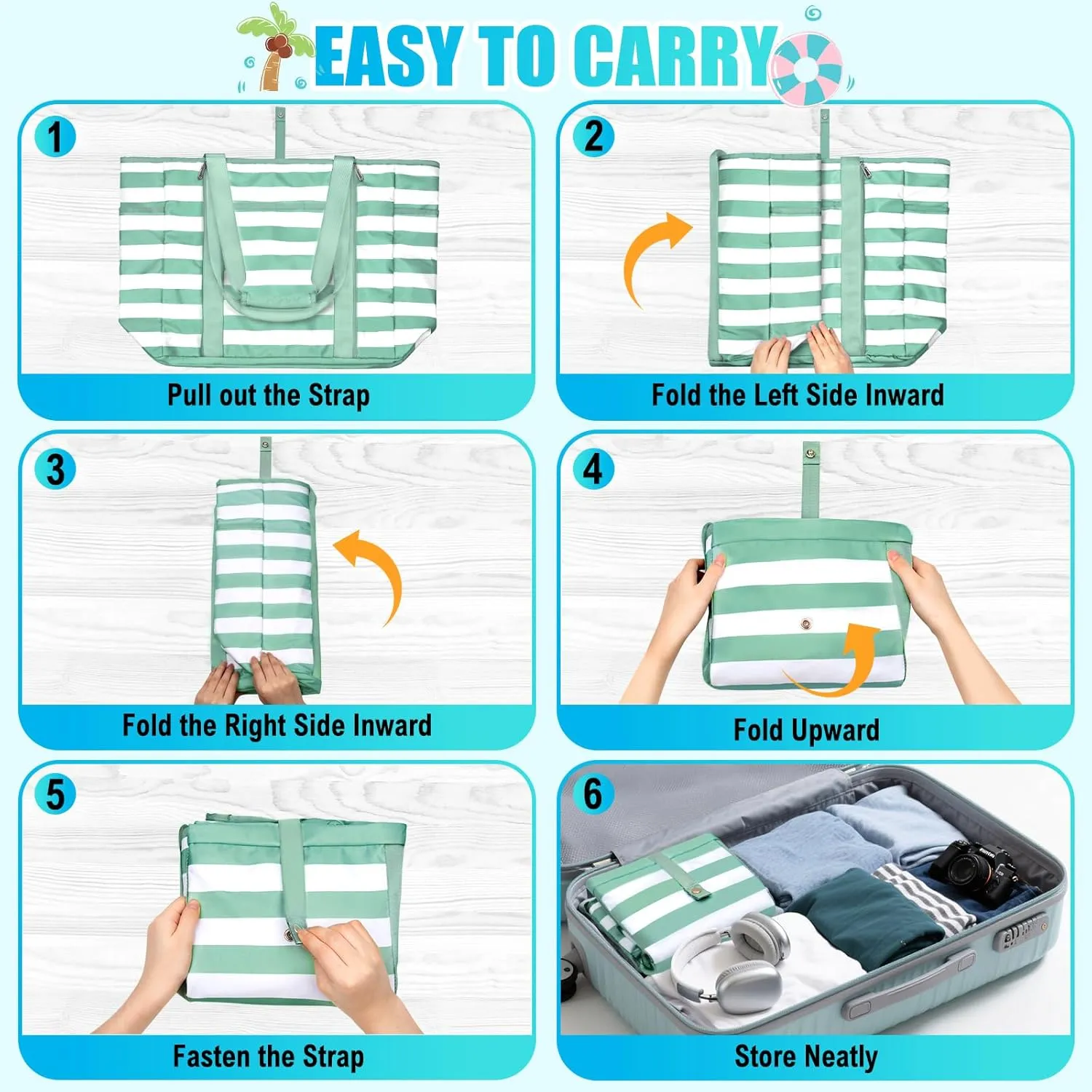 EASY TO CARRY

1

Pull out the Strap

2

Fold the Left Side Inward

3

Fold the Right Side Inward

4

Fold Upward

5

Fasten the Strap

6

Store Neatly